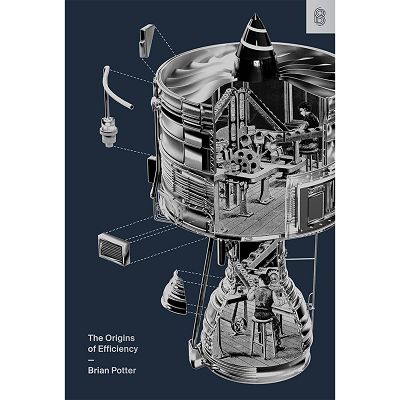 The Origins of Efficiency
—
Brian Potter